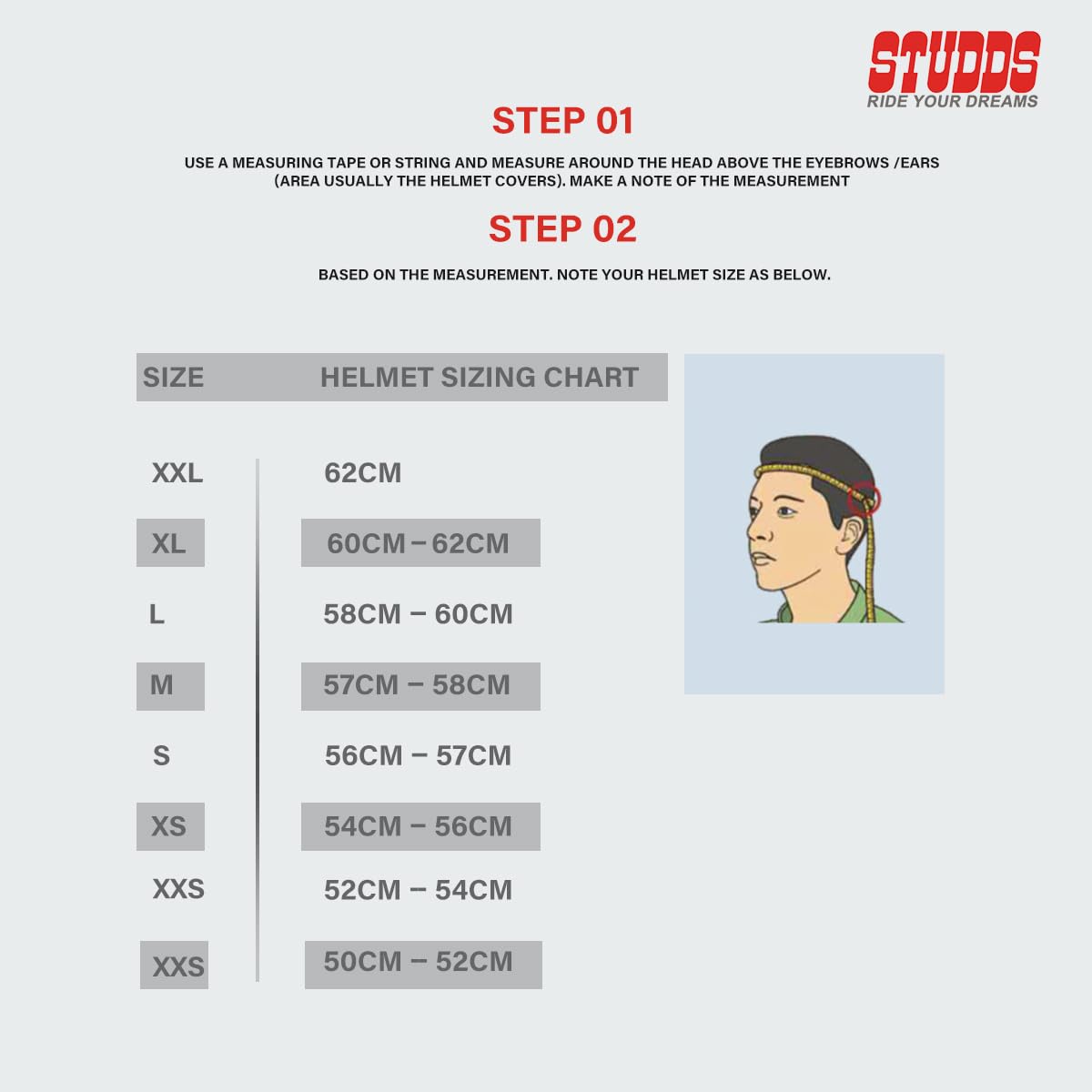 STUDDS
RIDE YOUR DREAMS

STEP 01

USE A MEASURING TAPE OR STRING AND MEASURE AROUND THE HEAD ABOVE THE EYEBROWS /EARS (AREA USUALLY THE HELMET COVERS). MAKE A NOTE OF THE MEASUREMENT

STEP 02

BASED ON THE MEASUREMENT. NOTE YOUR HELMET SIZE AS BELOW.

| SIZE | HELMET SIZING CHART |
|---|---|
| XXL | 62CM |
| XL | 60CM – 62CM |
| L | 58CM – 60CM |
| M | 57CM – 58CM |
| S | 56CM – 57CM |
| XS | 54CM – 56CM |
| XXS | 52CM – 54CM |
| XXS | 50CM – 52CM |